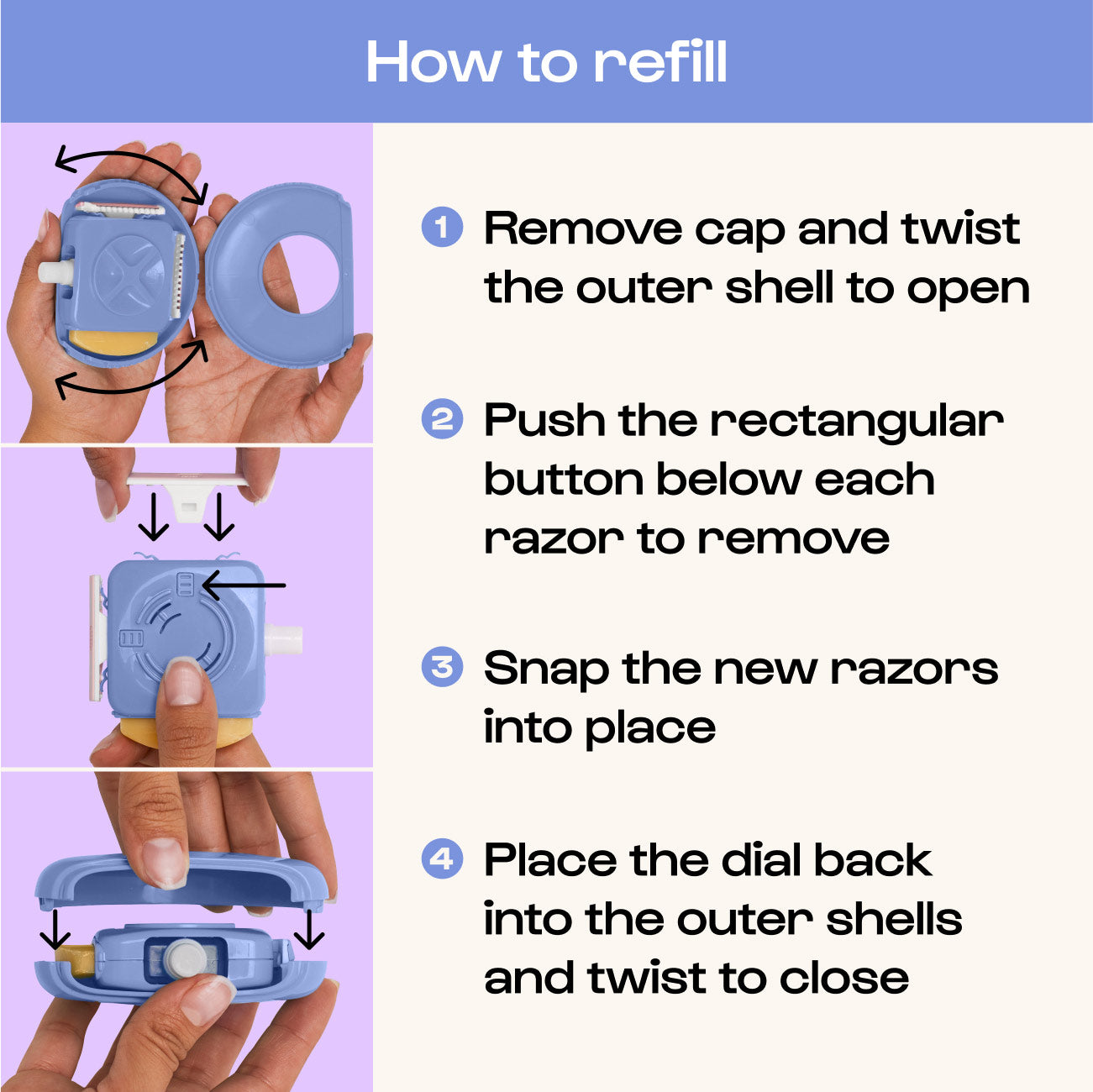 How to refill

1 Remove cap and twist the outer shell to open

2 Push the rectangular button below each razor to remove

3 Snap the new razors into place

4 Place the dial back into the outer shells and twist to close