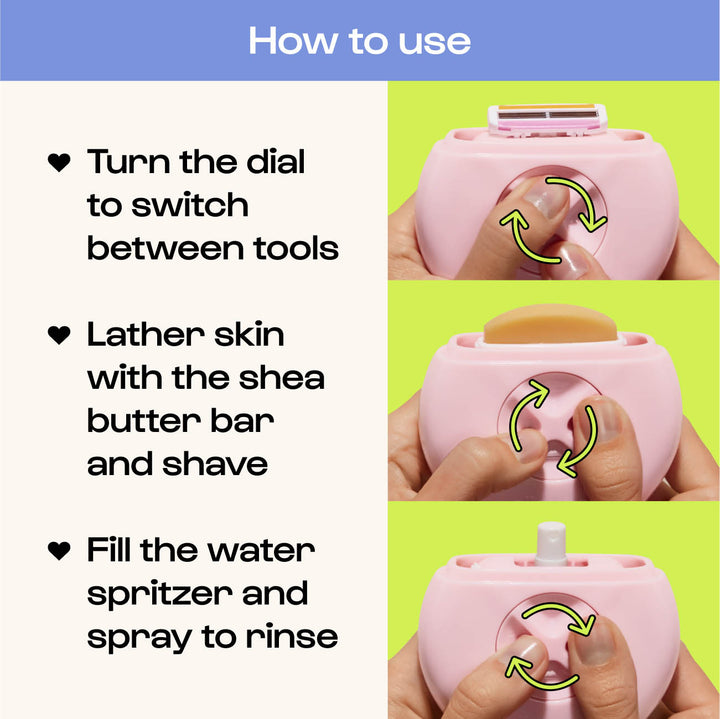 How to use

♥ Turn the dial to switch between tools

♥ Lather skin with the shea butter bar and shave

♥ Fill the water spritzer and spray to rinse