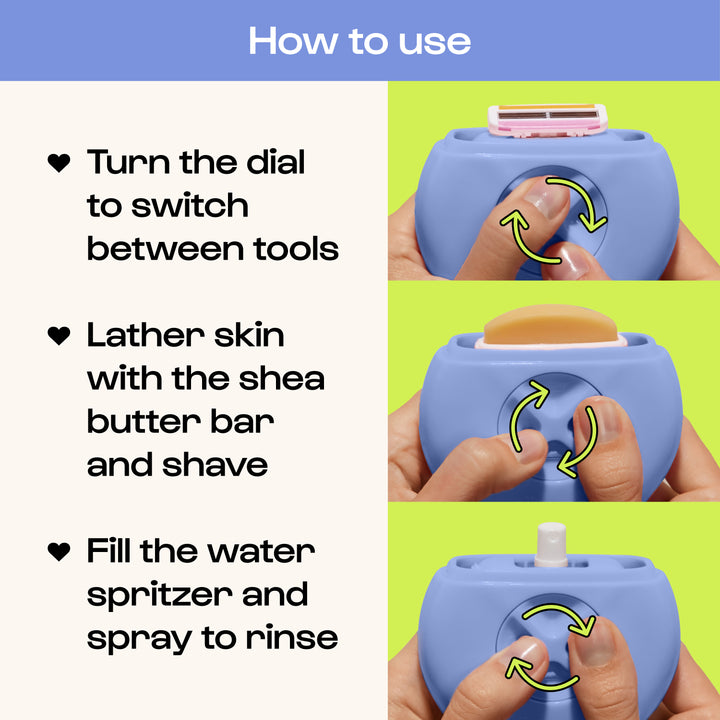 How to use

♥ Turn the dial to switch between tools

♥ Lather skin with the shea butter bar and shave

♥ Fill the water spritzer and spray to rinse