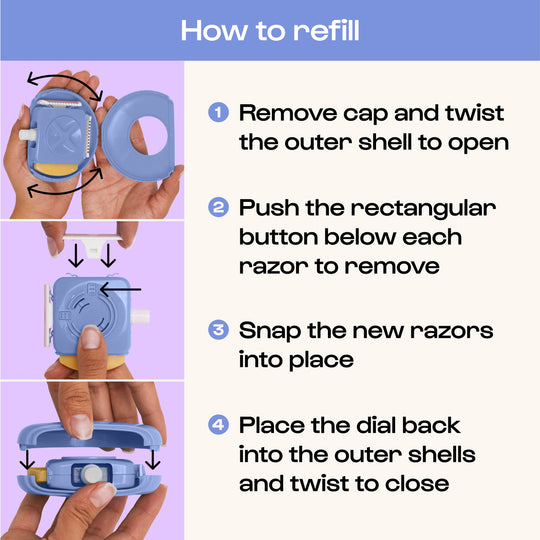 How to refill

1 Remove cap and twist the outer shell to open

2 Push the rectangular button below each razor to remove

3 Snap the new razors into place

4 Place the dial back into the outer shells and twist to close