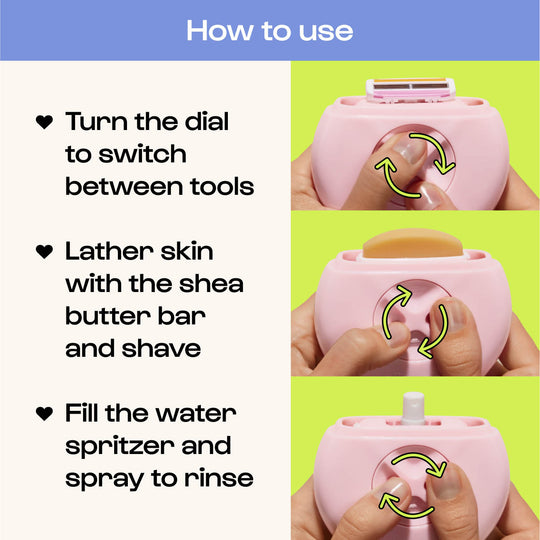 How to use

♥ Turn the dial to switch between tools

♥ Lather skin with the shea butter bar and shave

♥ Fill the water spritzer and spray to rinse